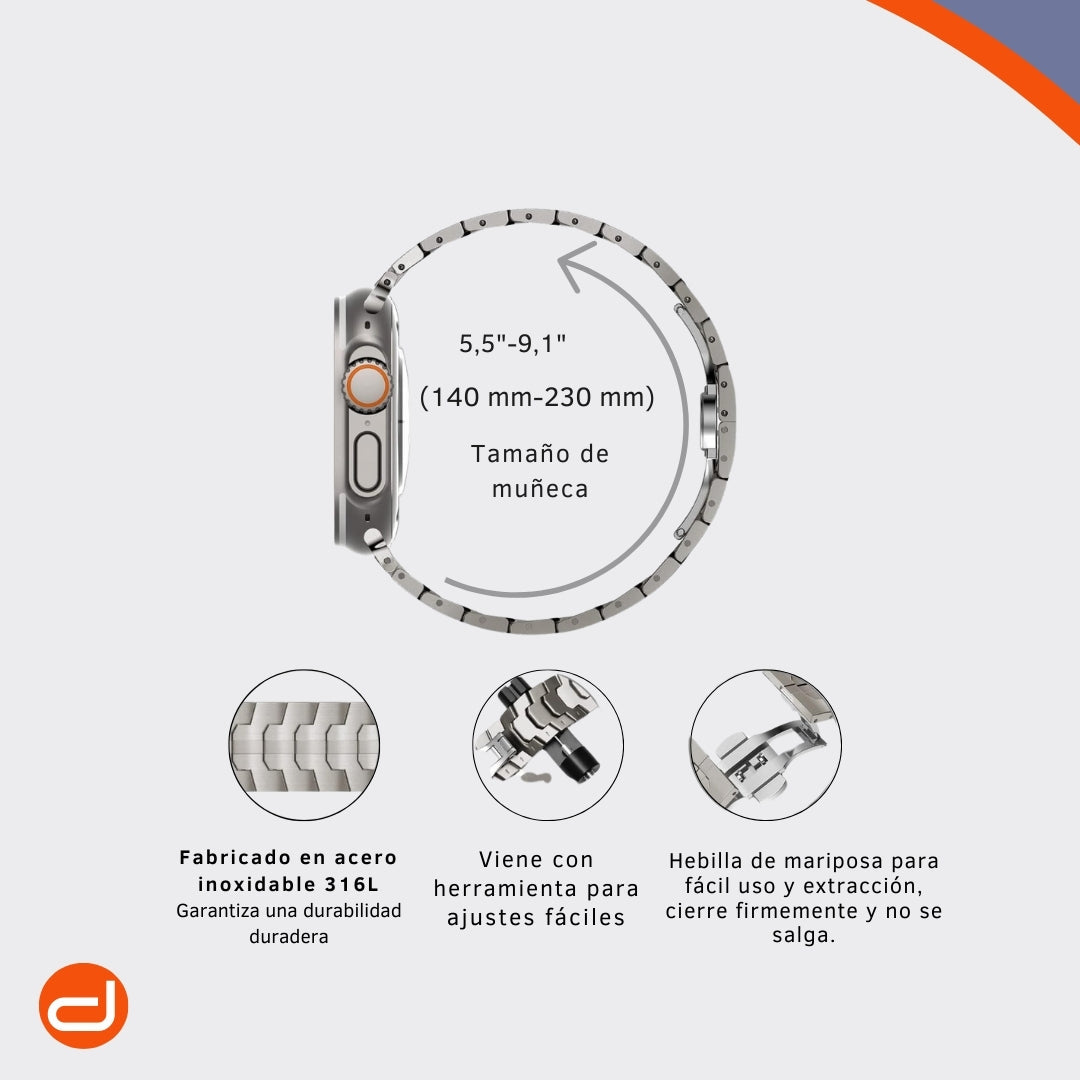 5,5"-9,1"

(140 mm-230 mm)

Tamaño de muñeca

Fabricado en acero inoxidable 316L
Garantiza una durabilidad duradera

Viene con herramienta para ajustes fáciles

Hebilla de mariposa para fácil uso y extracción, cierre firmemente y no se salga.